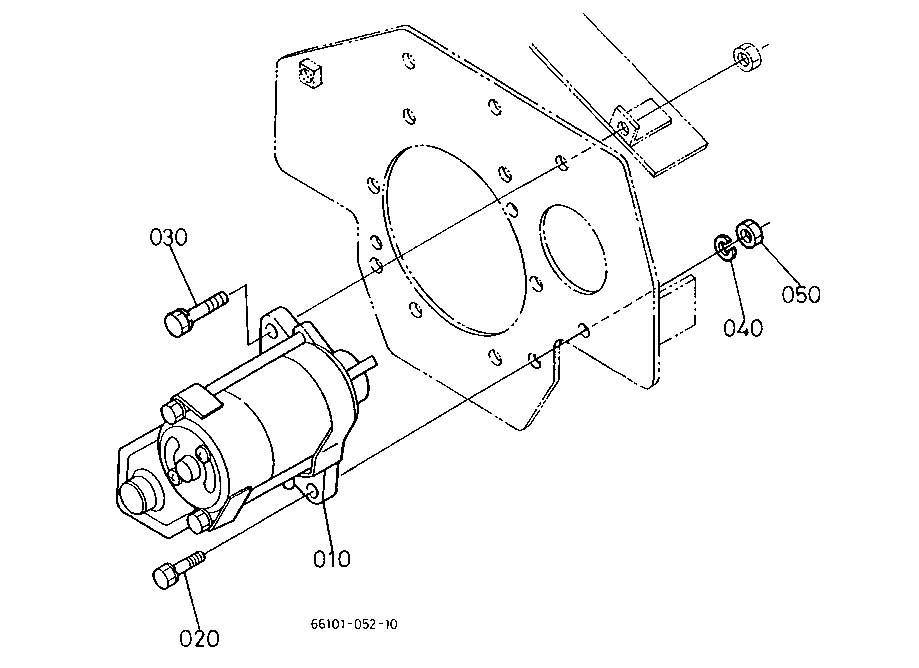 030

050

040

010

020

66101-052-10